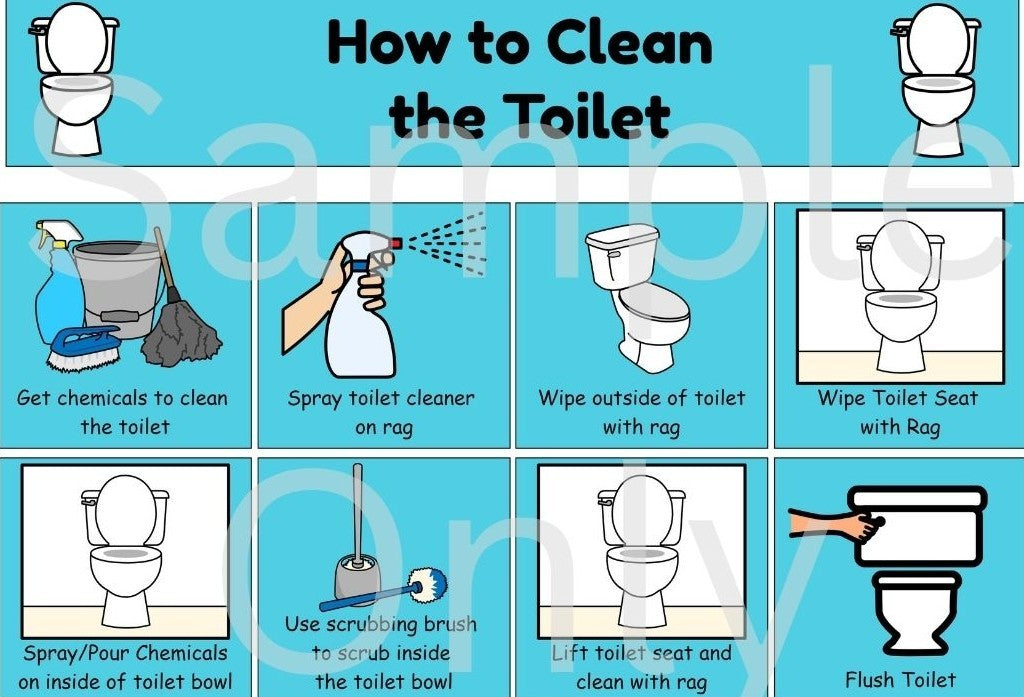 How to Clean the Toilet

Sample Only

Get chemicals to clean the toilet

Spray toilet cleaner on rag

Wipe outside of toilet with rag

Wipe Toilet Seat with Rag

Spray/Pour Chemicals on inside of toilet bowl

Use scrubbing brush to scrub inside the toilet bowl

Lift toilet seat and clean with rag

Flush Toilet