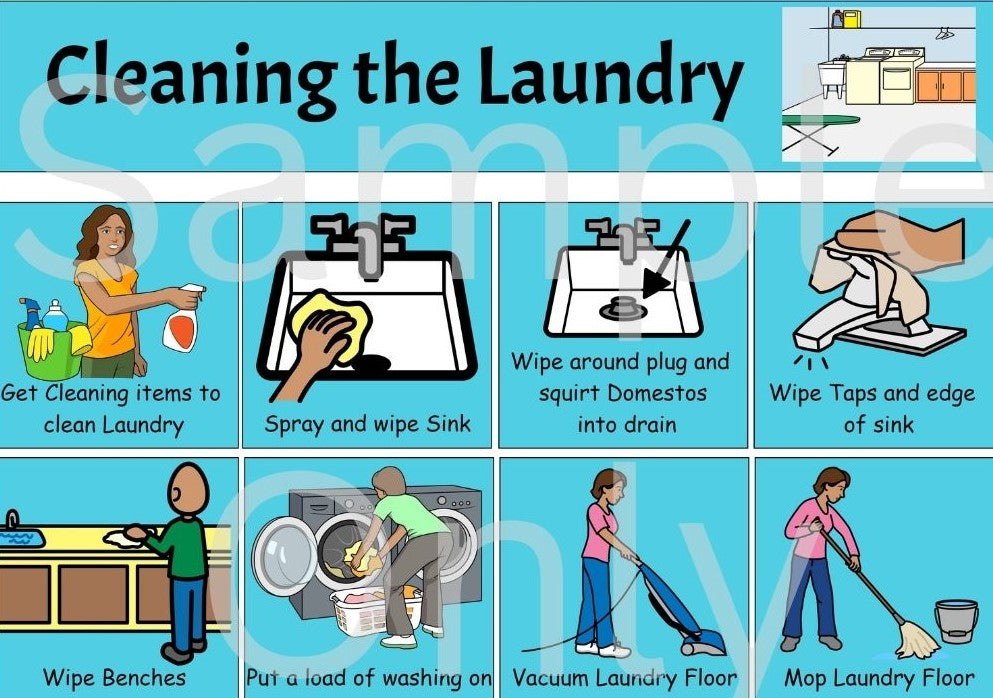 Cleaning the Laundry

Sample Only

Get Cleaning items to clean Laundry

Spray and wipe Sink

Wipe around plug and squirt Domestos into drain

Wipe Taps and edge of sink

Wipe Benches

Put a load of washing on

Vacuum Laundry Floor

Mop Laundry Floor