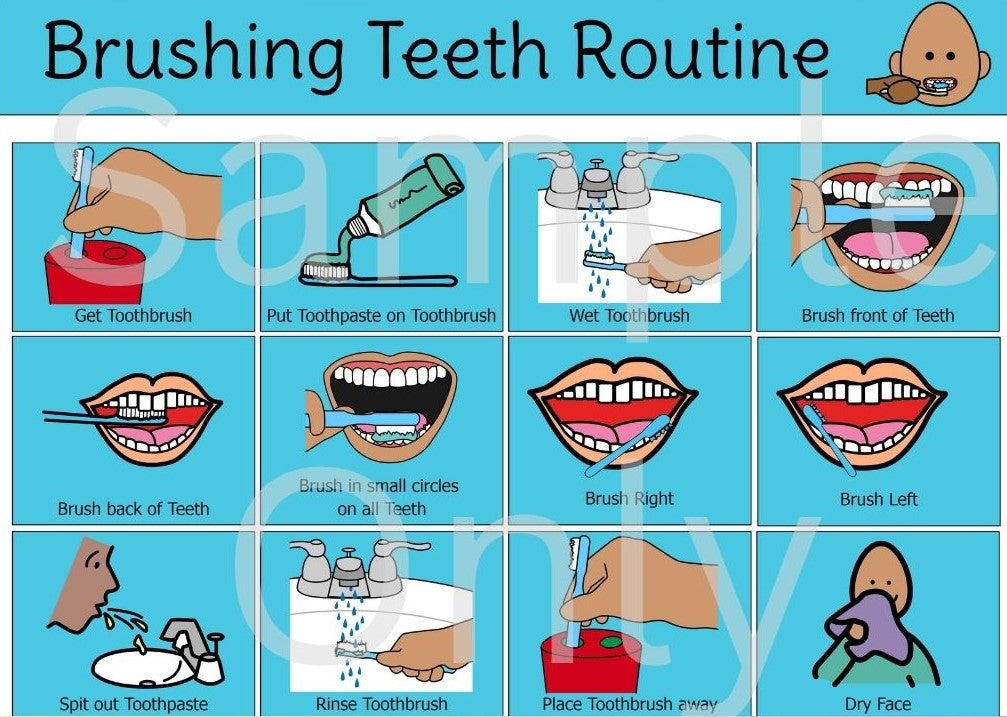 Brushing Teeth Routine

Sample Only

Get Toothbrush

Put Toothpaste on Toothbrush

Wet Toothbrush

Brush front of Teeth

Brush back of Teeth

Brush in small circles on all Teeth

Brush Right

Brush Left

Spit out Toothpaste

Rinse Toothbrush

Place Toothbrush away

Dry Face